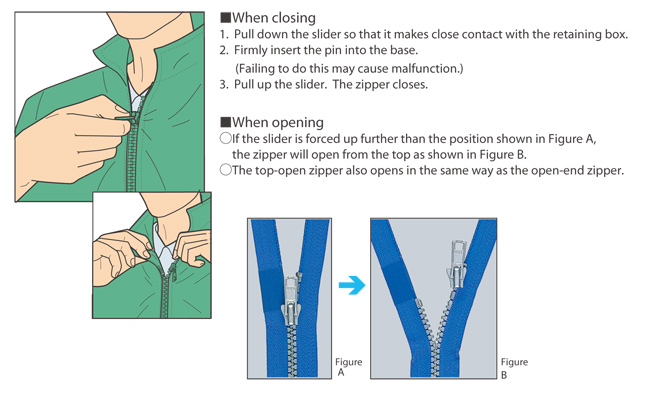 ■When closing
1. Pull down the slider so that it makes close contact with the retaining box.
2. Firmly insert the pin into the base.
(Failing to do this may cause malfunction.)
3. Pull up the slider. The zipper closes.

■When opening
○If the slider is forced up further than the position shown in Figure A, the zipper will open from the top as shown in Figure B.
○The top-open zipper also opens in the same way as the open-end zipper.

Figure A

Figure B